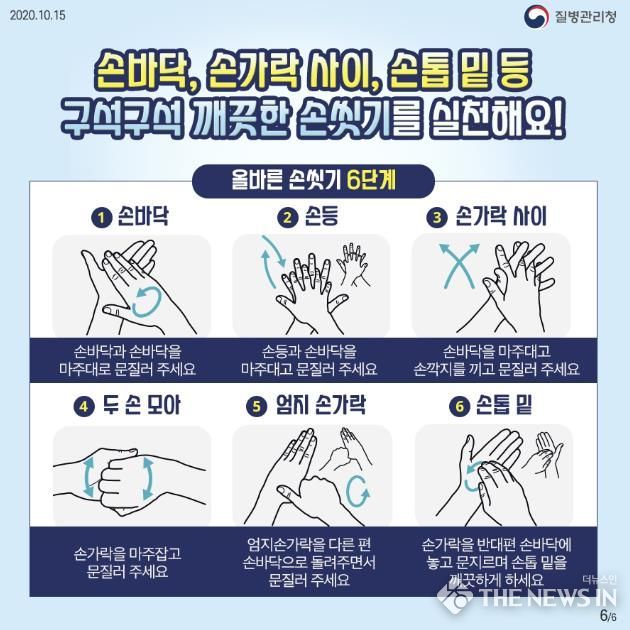 2020.10.15

질병관리청

손바닥, 손가락 사이, 손톱 밑 등
구석구석 깨끗한 손씻기를 실천해요!

올바른 손씻기 6단계

1 손바닥

손바닥과 손바닥을
마주대로 문질러 주세요

2 손등

손등과 손바닥을
마주대고 문질러 주세요

3 손가락 사이

손바닥을 마주대고
손깍지를 끼고 문질러 주세요

4 두 손 모아

손가락을 마주잡고
문질러 주세요

5 엄지 손가락

엄지손가락을 다른 편
손바닥으로 돌려주면서
문질러 주세요

6 손톱 밑

손가락을 반대편 손바닥에
놓고 문지르며 손톱 밑을
깨끗하게 하세요

더뉴스인
THE NEWS IN

6/6